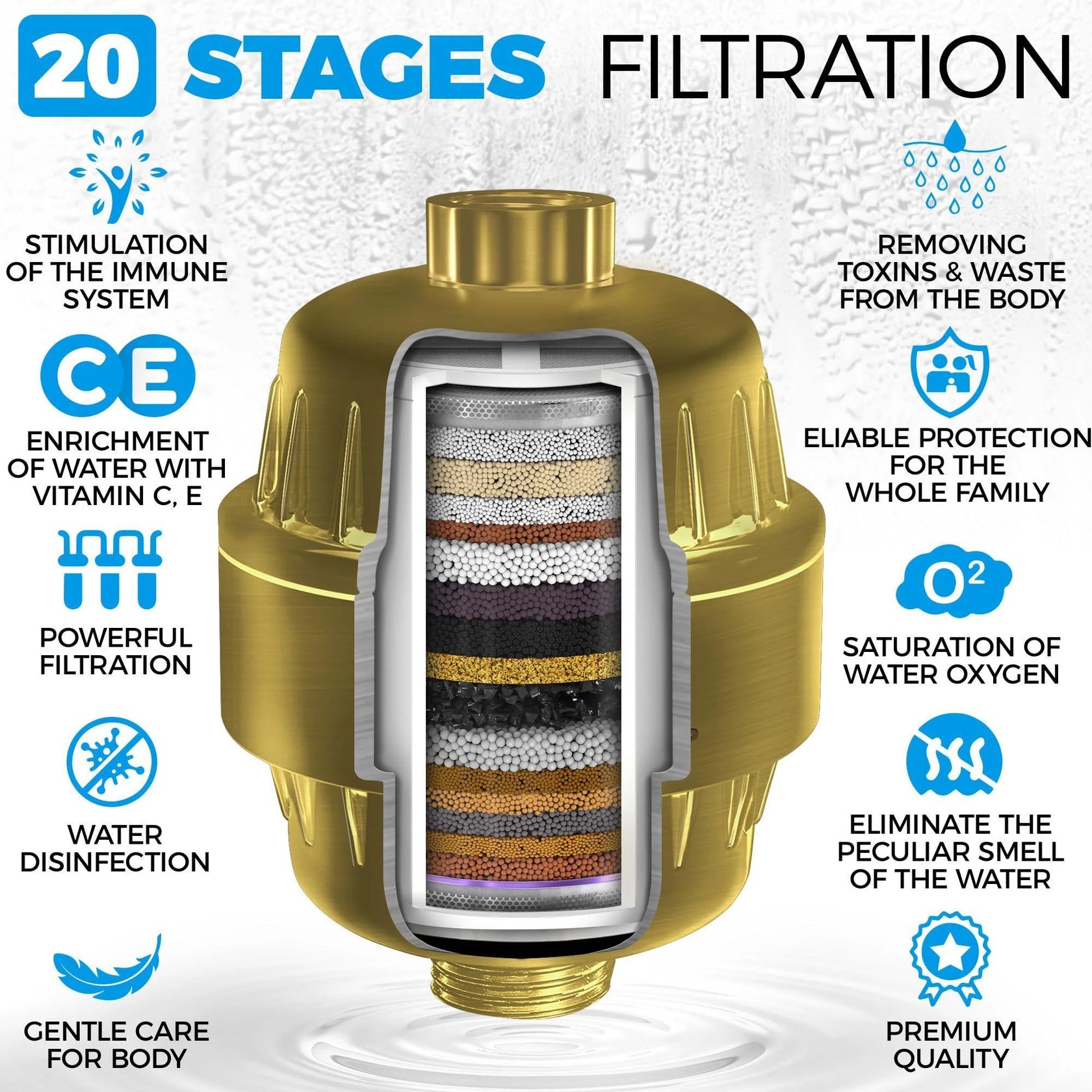 20 STAGES FILTRATION

STIMULATION OF THE IMMUNE SYSTEM

CE

ENRICHMENT OF WATER WITH VITAMIN C, E

POWERFUL FILTRATION

WATER DISINFECTION

GENTLE CARE FOR BODY

REMOVING TOXINS & WASTE FROM THE BODY

ELIABLE PROTECTION FOR THE WHOLE FAMILY

$O^2$

SATURATION OF WATER OXYGEN

ELIMINATE THE PECULIAR SMELL OF THE WATER

PREMIUM QUALITY