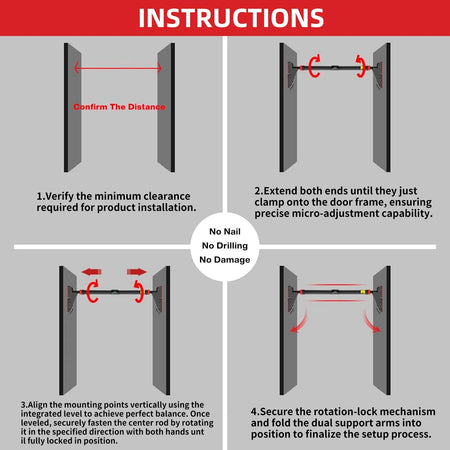 INSTRUCTIONS

Confirm The Distance

1.Verify the minimum clearance required for product installation.

2.Extend both ends until they just clamp onto the door frame, ensuring precise micro-adjustment capability.

No Nail
No Drilling
No Damage

3.Align the mounting points vertically using the integrated level to achieve perfect balance. Once leveled, securely fasten the center rod by rotating it in the specified direction with both hands unt il fully locked in position.

4.Secure the rotation-lock mechanism and fold the dual support arms into position to finalize the setup process.