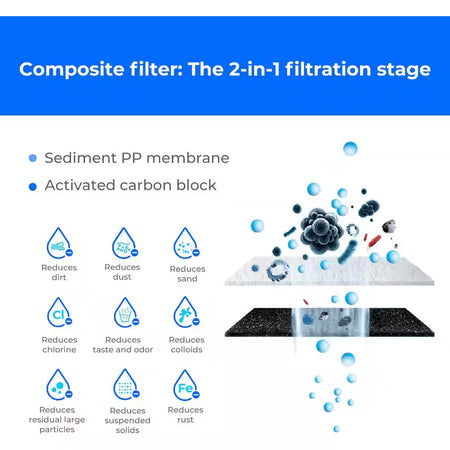 Composite filter: The 2-in-1 filtration stage

Sediment PP membrane
Activated carbon block

Reduces dirt
Reduces dust
Reduces sand

Cl
Reduces chlorine
Reduces taste and odor
Reduces colloids

Reduces residual large particles
Reduces suspended solids
Fe
Reduces rust