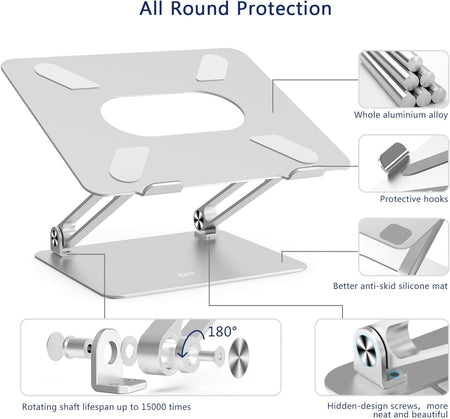 All Round Protection

Whole aluminium alloy

Protective hooks

Better anti-skid silicone mat

180°

Rotating shaft lifespan up to 15000 times

Hidden-design screws, more neat and beautiful